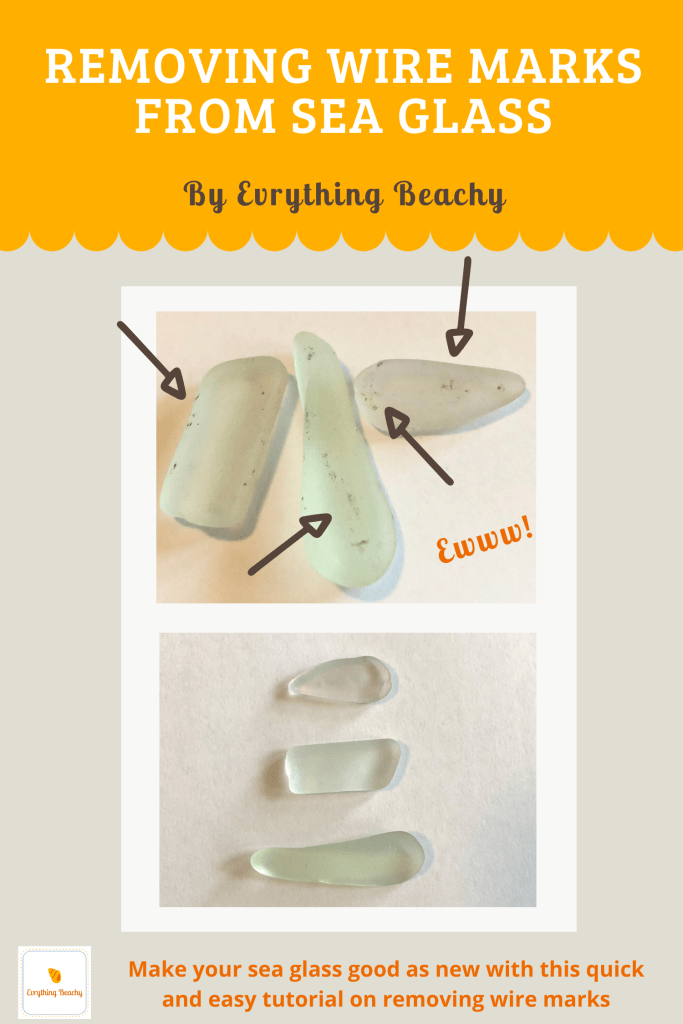 REMOVING WIRE MARKS FROM SEA GLASS

By Evrything Beachy

Ewww!

Evrything Beachy

Make your sea glass good as new with this quick and easy tutorial on removing wire marks